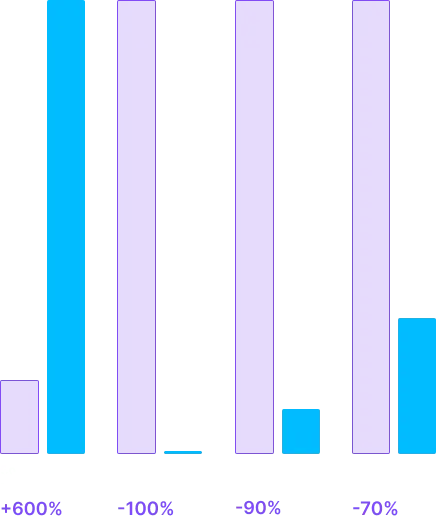 +600%
-100%
-90%
-70%